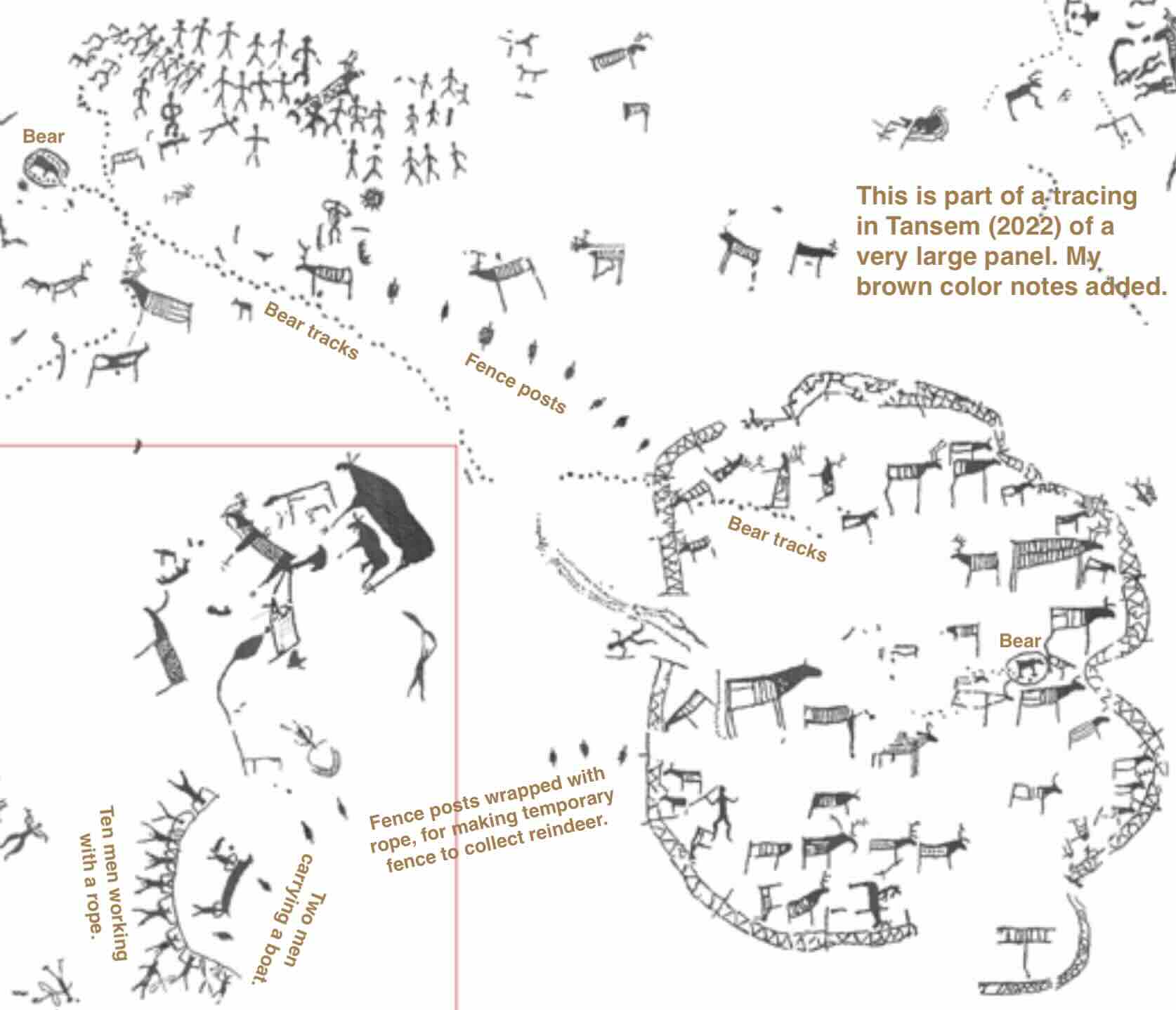 Bear

This is part of a tracing in Tansem (2022) of a very large panel. My brown color notes added.

Bear tracks

Fence posts

Bear tracks

Bear

Fence posts wrapped with rope, for making temporary fence to collect reindeer.

Ten men working with a rope.

Two men carrying a boat.